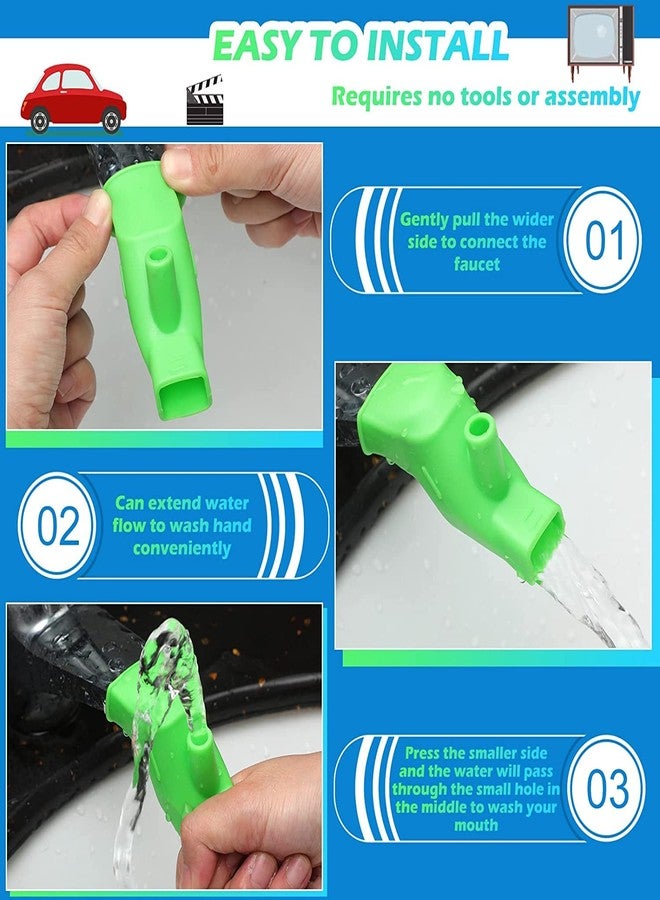 EASY TO INSTALL

Requires no tools or assembly

Gently pull the wider side to connect the faucet

01

02

Can extend water flow to wash hand conveniently

Press the smaller side and the water will pass through the small hole in the middle to wash your mouth

03